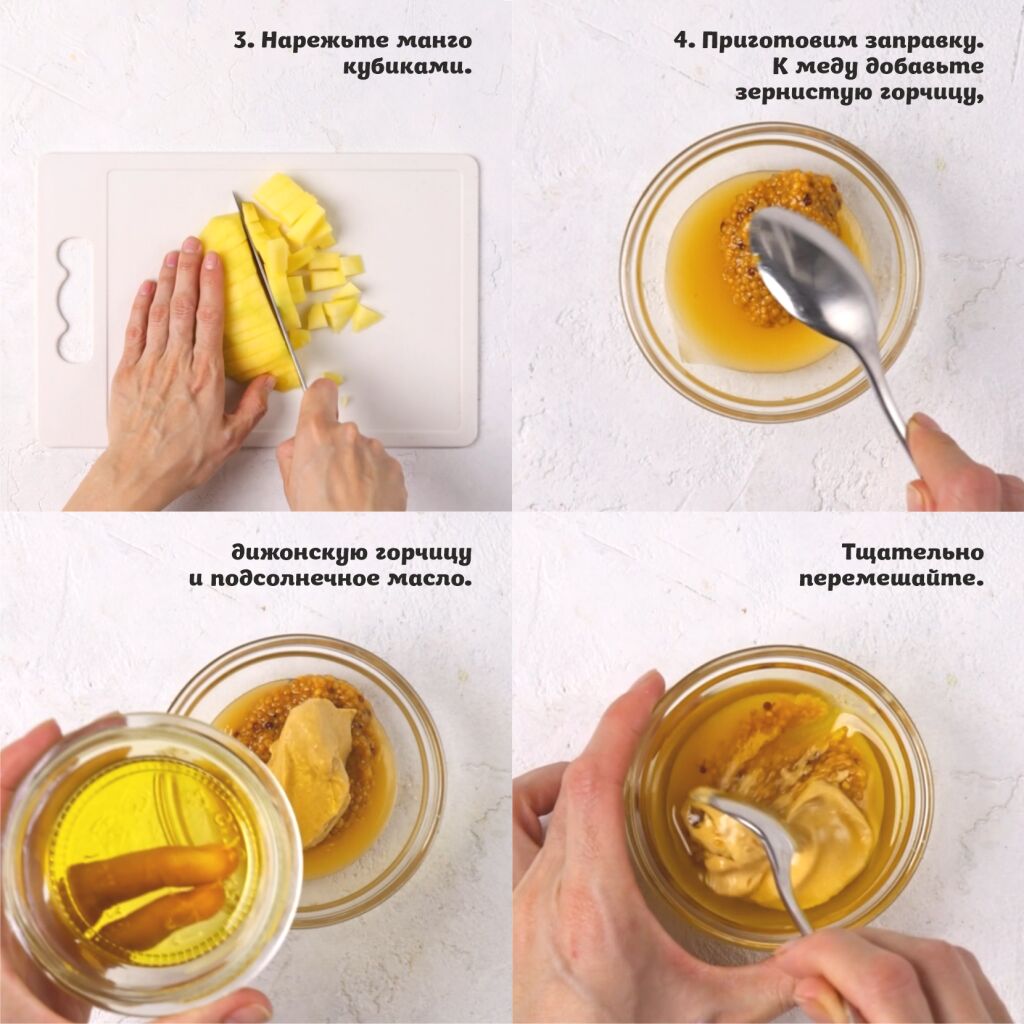 3. Нарежьте манго кубиками.

4. Приготовим заправку. К меду добавьте зернистую горчицу,

дижонскую горчицу и подсолнечное масло.

Тщательно перемешайте.